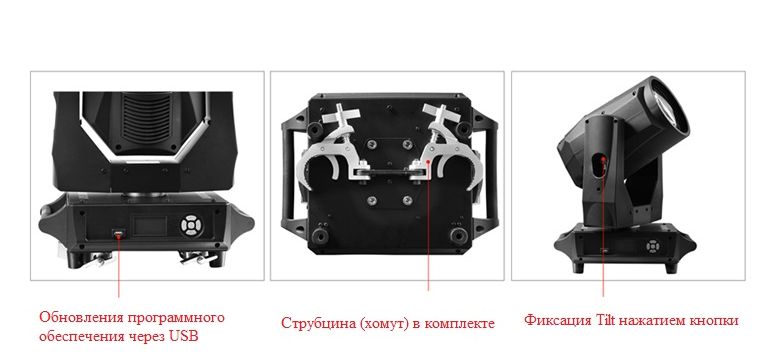 Обновления программного обеспечения через USB

Струбцина (хомут) в комплекте

Фиксация Tilt нажатием кнопки