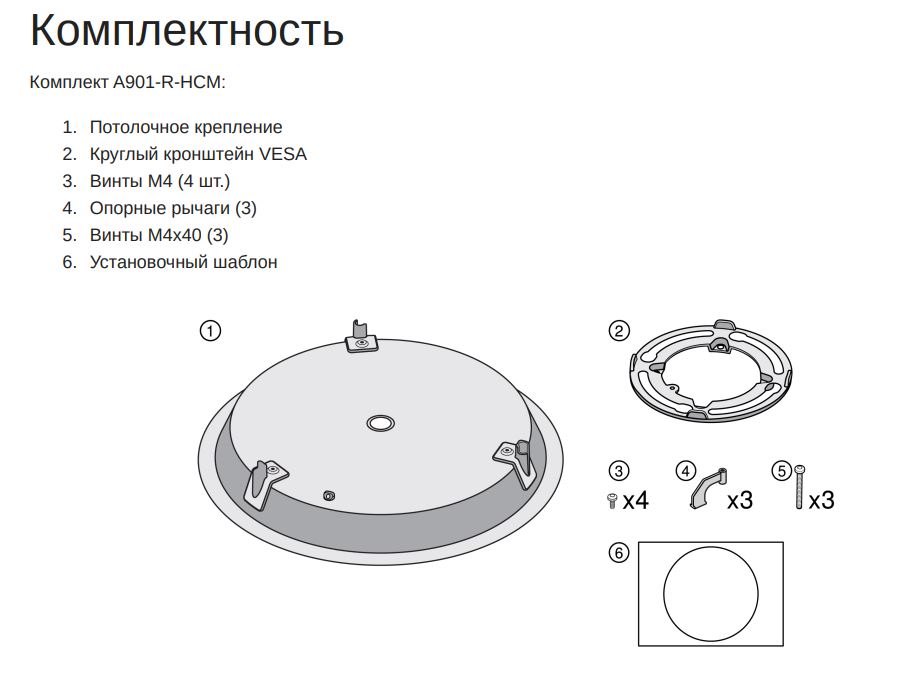 Комплектность

Комплект A901-R-HCM:

1. Потолочное крепление
2. Круглый кронштейн VESA
3. Винты M4 (4 шт.)
4. Опорные рычаги (3)
5. Винты M4x40 (3)
6. Установочный шаблон

①

②

③ x4

④ x3

⑤ x3

⑥